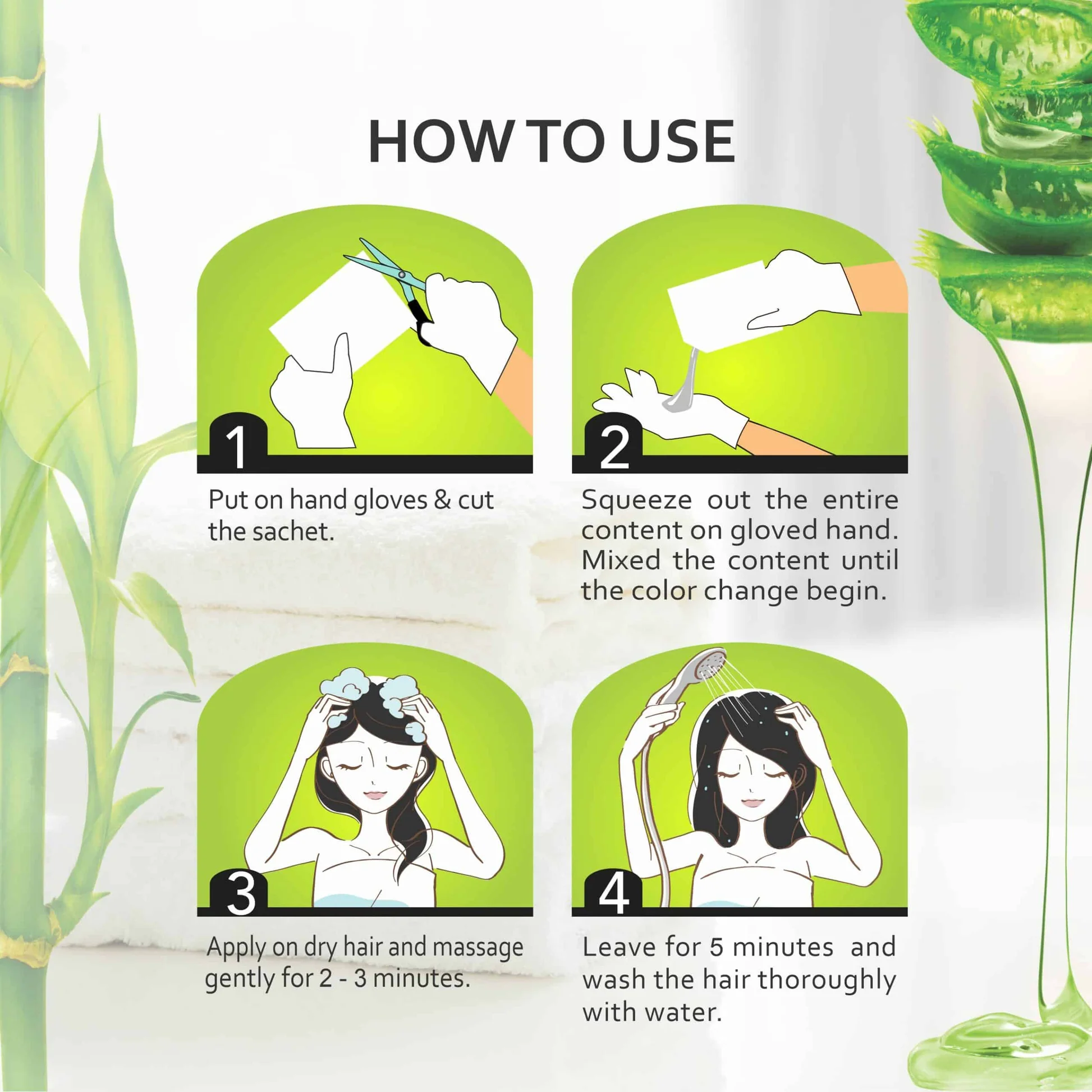 HOW TO USE

1

Put on hand gloves & cut the sachet.

2

Squeeze out the entire content on gloved hand. Mixed the content until the color change begin.

3

Apply on dry hair and massage gently for 2 - 3 minutes.

4

Leave for 5 minutes and wash the hair thoroughly with water.